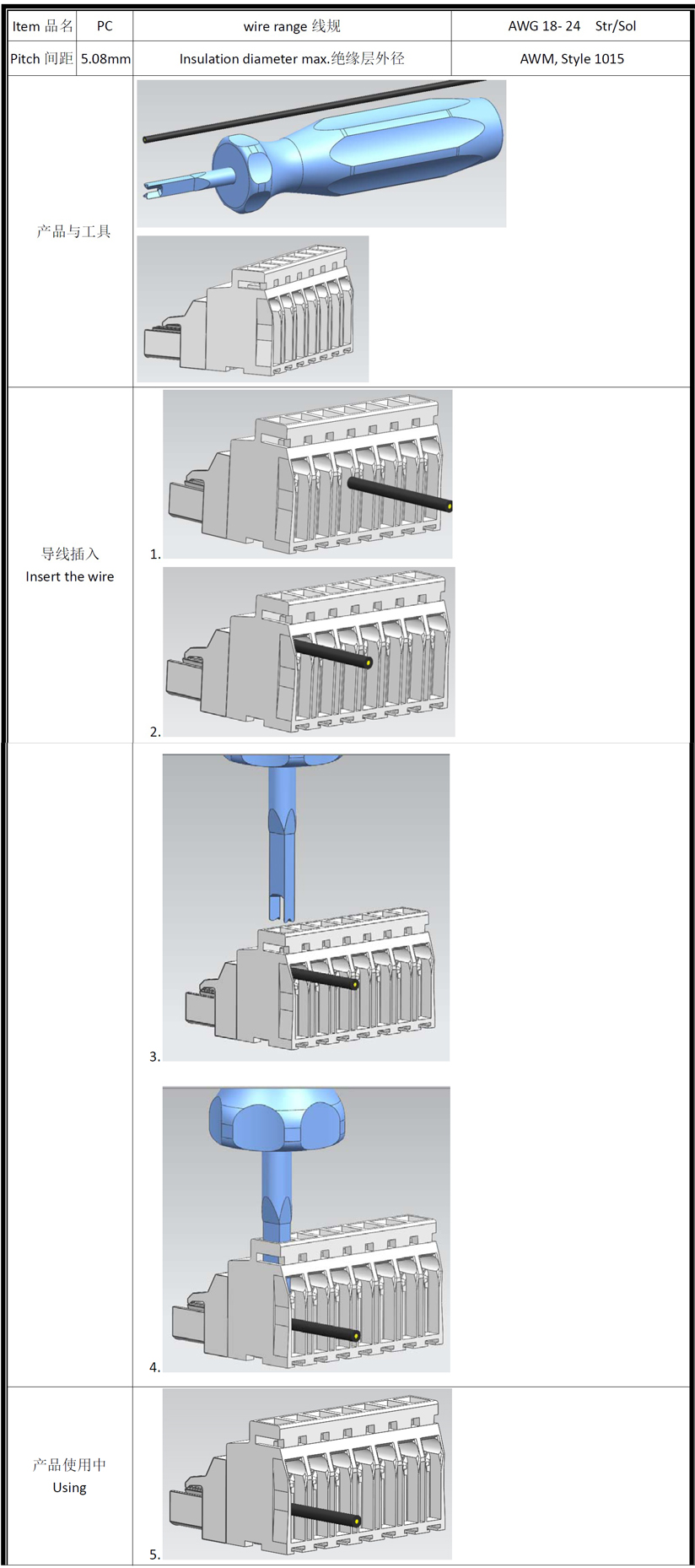 | Item 品名 | PC | wire range 线规 | AWG 18- 24 Str/Sol |
|---|---|---|---|
| Pitch 间距 | 5.08mm | Insulation diameter max.绝缘层外径 | AWM, Style 1015 |

产品与工具

导线插入
Insert the wire

1.

2.

3.

4.

产品使用中
Using

5.